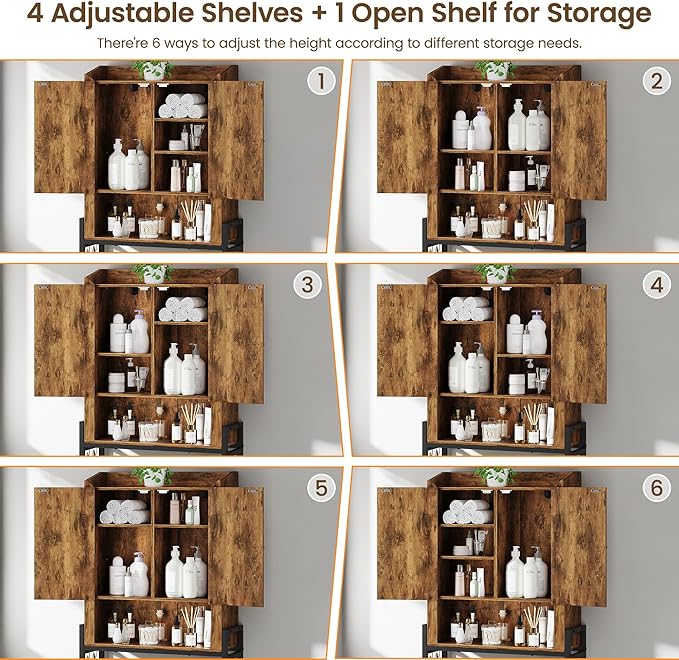 4 Adjustable Shelves + 1 Open Shelf for Storage

There're 6 ways to adjust the height according to different storage needs.

1

2

3

4

5

6