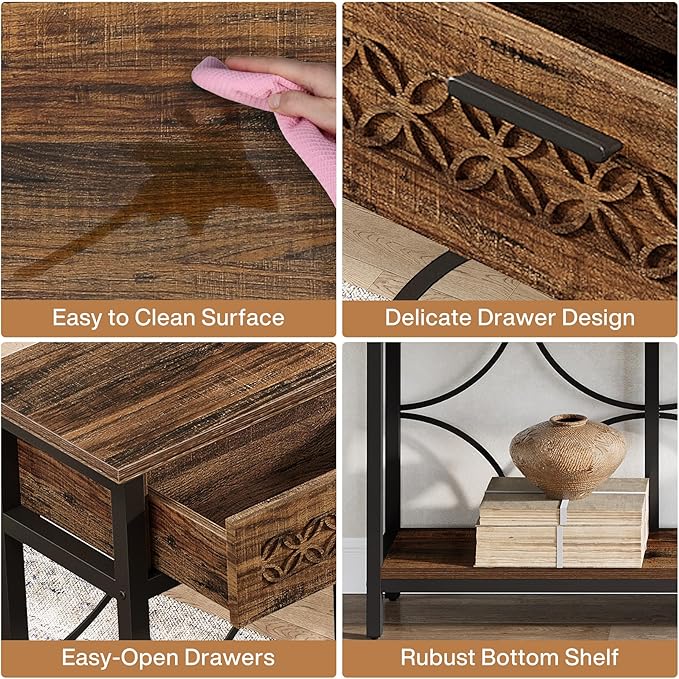 Easy to Clean Surface

Delicate Drawer Design

Easy-Open Drawers

Rubust Bottom Shelf