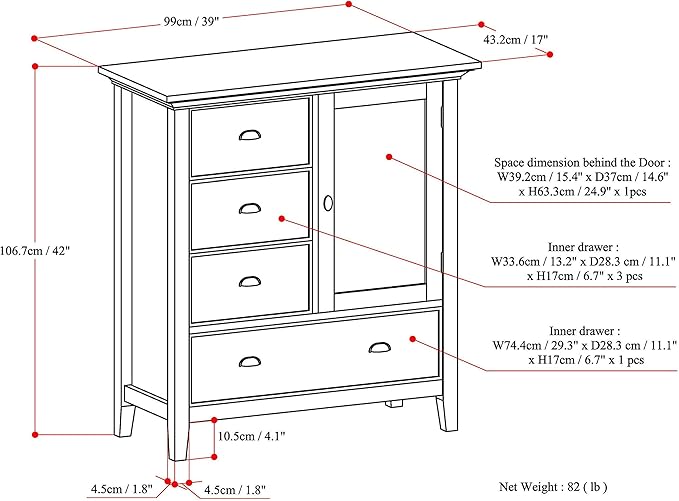 99cm / 39"

43.2cm / 17"

106.7cm / 42"

Space dimension behind the Door :
W39.2cm / 15.4" x D37cm / 14.6"
x H63.3cm / 24.9" x 1pcs

Inner drawer :
W33.6cm / 13.2" x D28.3 cm / 11.1"
x H17cm / 6.7" x 3 pcs

Inner drawer :
W74.4cm / 29.3" x D28.3 cm / 11.1"
x H17cm / 6.7" x 1 pcs

10.5cm / 4.1"

4.5cm / 1.8"

4.5cm / 1.8"

Net Weight : 82 ( lb )