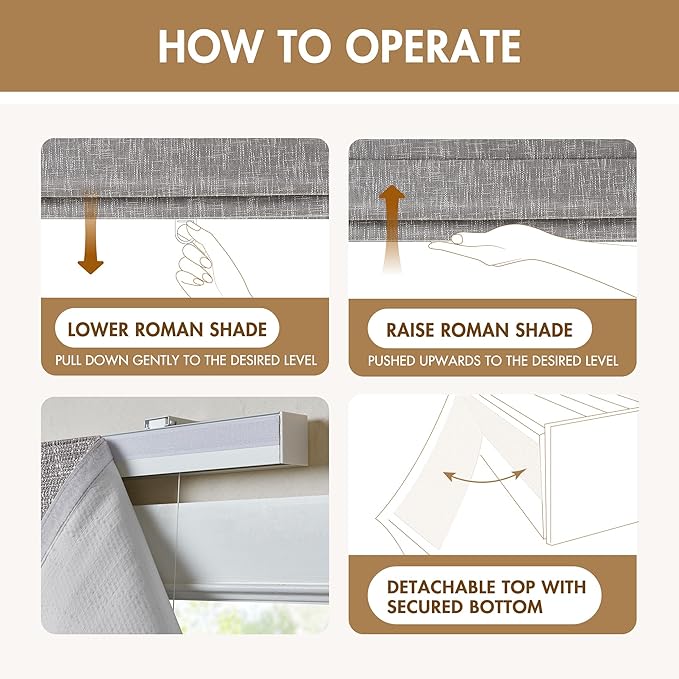 HOW TO OPERATE

LOWER ROMAN SHADE
PULL DOWN GENTLY TO THE DESIRED LEVEL

RAISE ROMAN SHADE
PUSHED UPWARDS TO THE DESIRED LEVEL

DETACHABLE TOP WITH SECURED BOTTOM