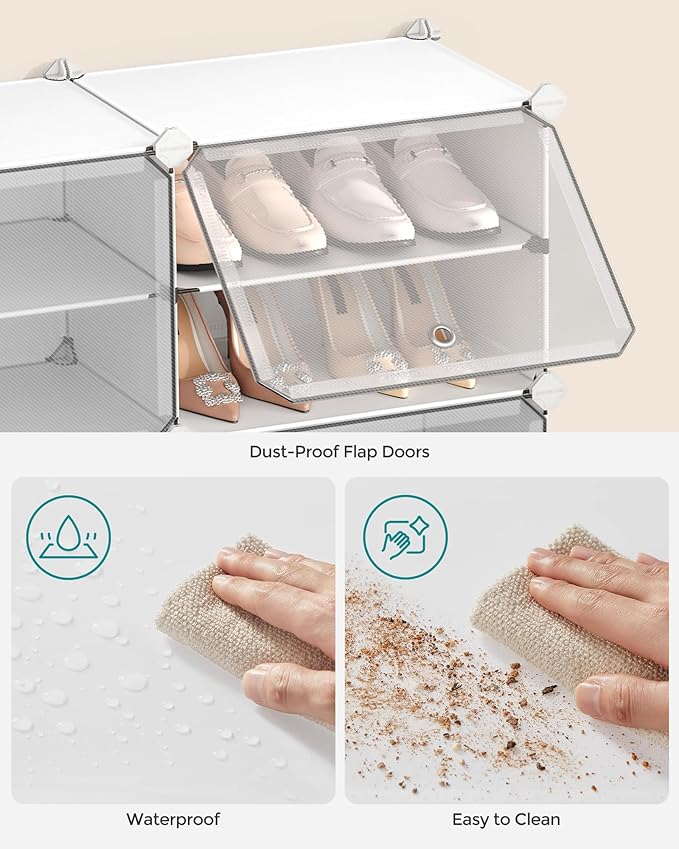 Dust-Proof Flap Doors

Waterproof

Easy to Clean