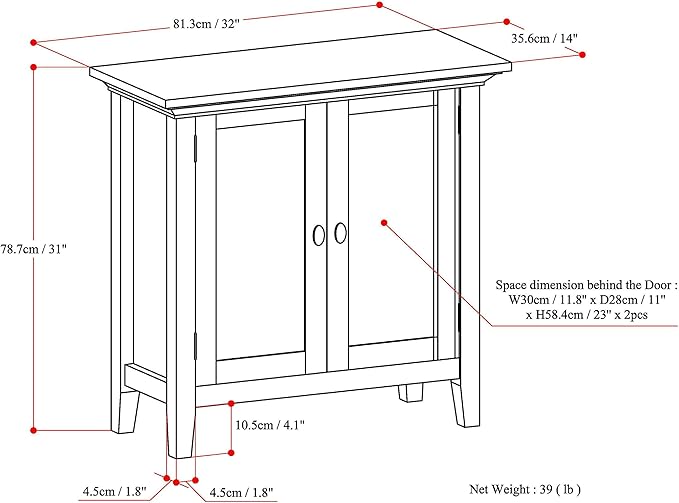 81.3cm / 32"

35.6cm / 14"

78.7cm / 31"

Space dimension behind the Door : W30cm / 11.8" x D28cm / 11" x H58.4cm / 23" x 2pcs

10.5cm / 4.1"

4.5cm / 1.8"

4.5cm / 1.8"

Net Weight : 39 ( lb )