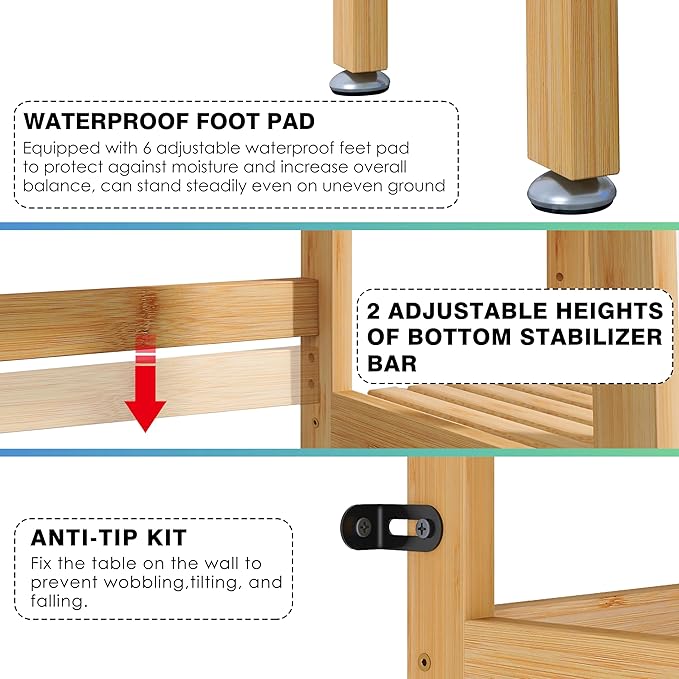 WATERPROOF FOOT PAD
Equipped with 6 adjustable waterproof feet pad to protect against moisture and increase overall balance, can stand steadily even on uneven ground

2 ADJUSTABLE HEIGHTS OF BOTTOM STABILIZER BAR

ANTI-TIP KIT
Fix the table on the wall to prevent wobbling,tilting, and falling.