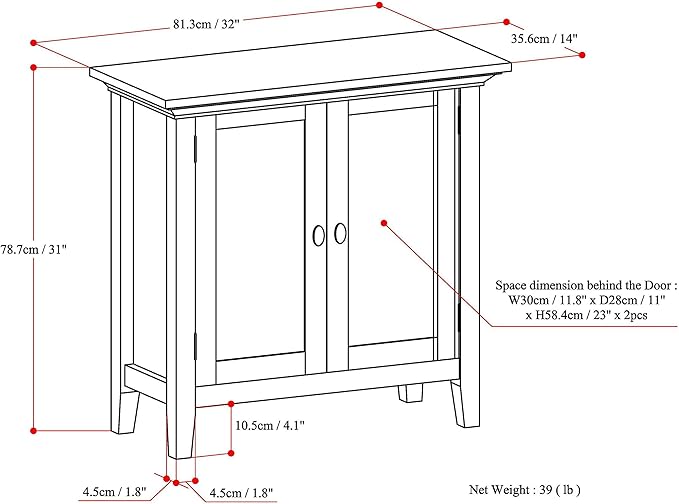 81.3cm / 32"

35.6cm / 14"

78.7cm / 31"

Space dimension behind the Door : W30cm / 11.8" x D28cm / 11" x H58.4cm / 23" x 2pcs

10.5cm / 4.1"

4.5cm / 1.8"

4.5cm / 1.8"

Net Weight : 39 ( lb )