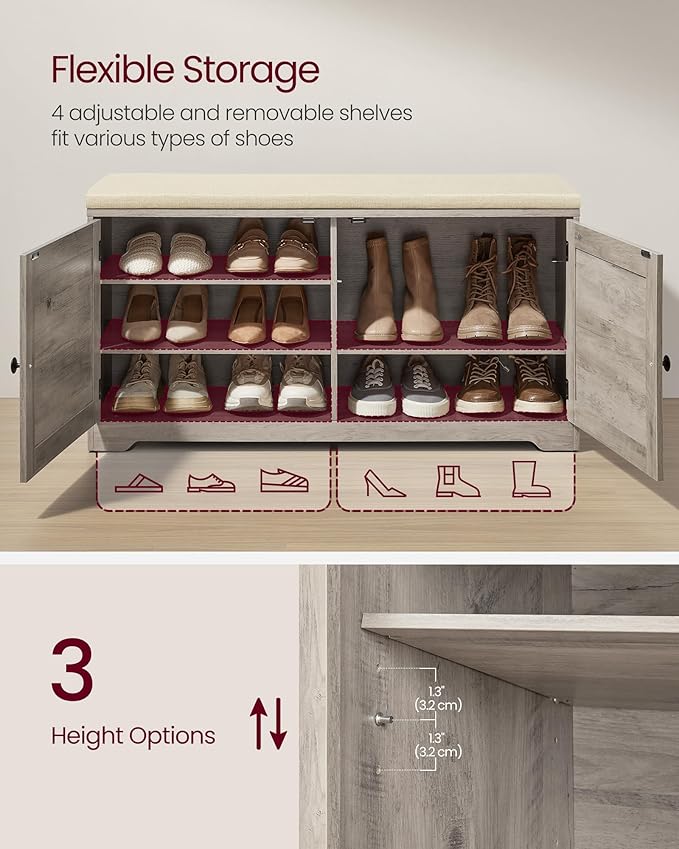 Flexible Storage

4 adjustable and removable shelves fit various types of shoes

3

Height Options

1.3"
(3.2 cm)

1.3"
(3.2 cm)