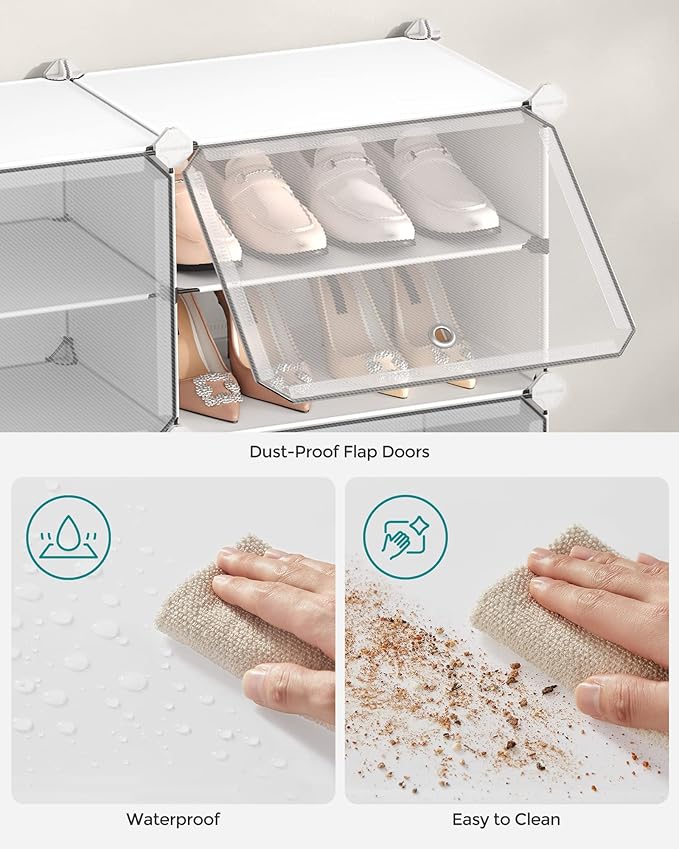 Dust-Proof Flap Doors

Waterproof

Easy to Clean