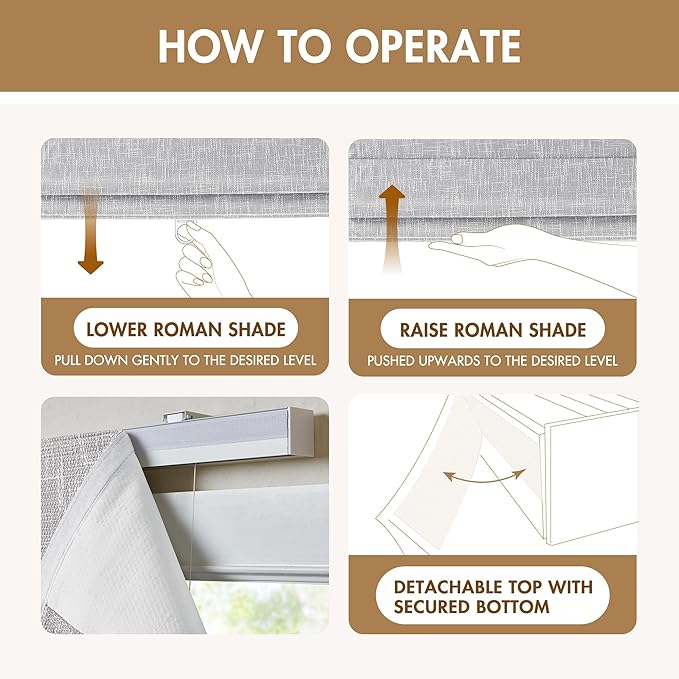 HOW TO OPERATE

LOWER ROMAN SHADE
PULL DOWN GENTLY TO THE DESIRED LEVEL

RAISE ROMAN SHADE
PUSHED UPWARDS TO THE DESIRED LEVEL

DETACHABLE TOP WITH SECURED BOTTOM