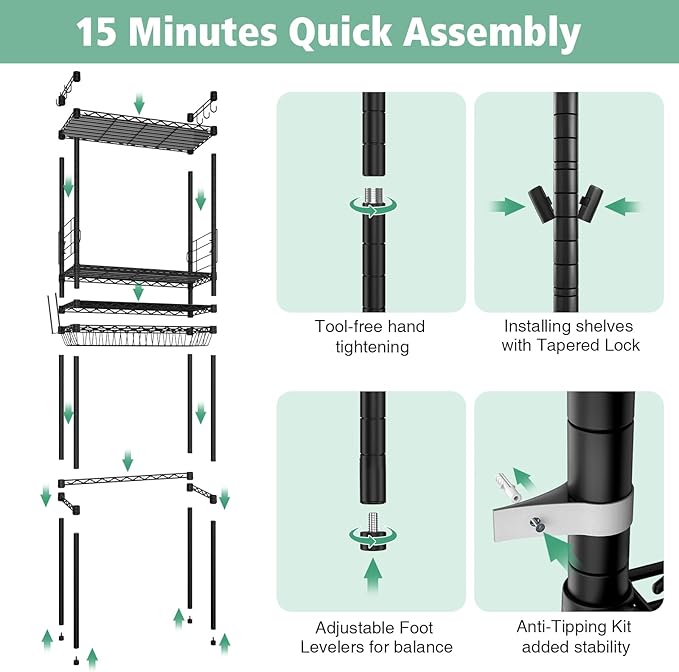 15 Minutes Quick Assembly

Tool-free hand tightening

Installing shelves with Tapered Lock

Adjustable Foot Levelers for balance

Anti-Tipping Kit added stability