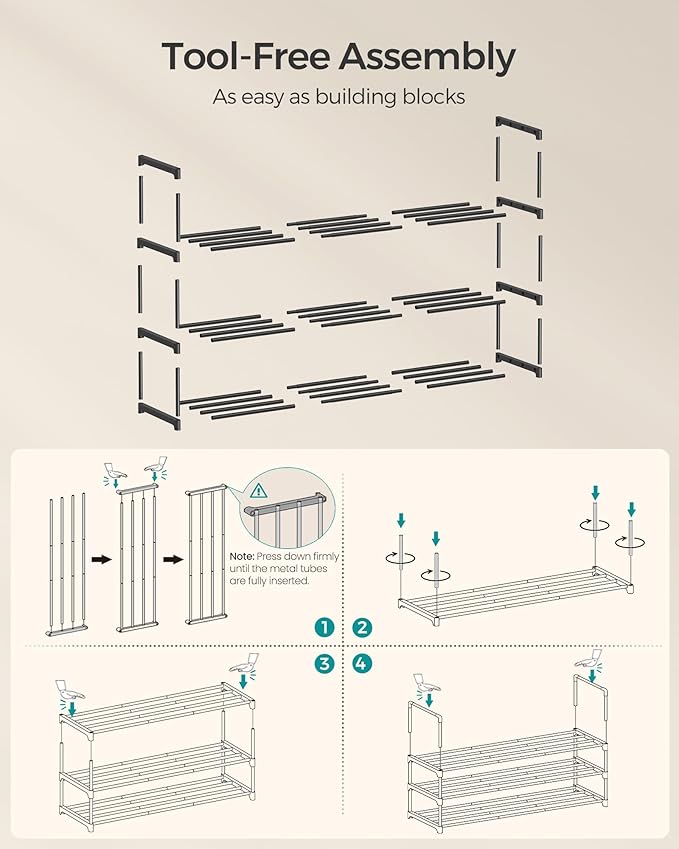 Tool-Free Assembly

As easy as building blocks

Note: Press down firmly until the metal tubes are fully inserted.

1 2

3 4