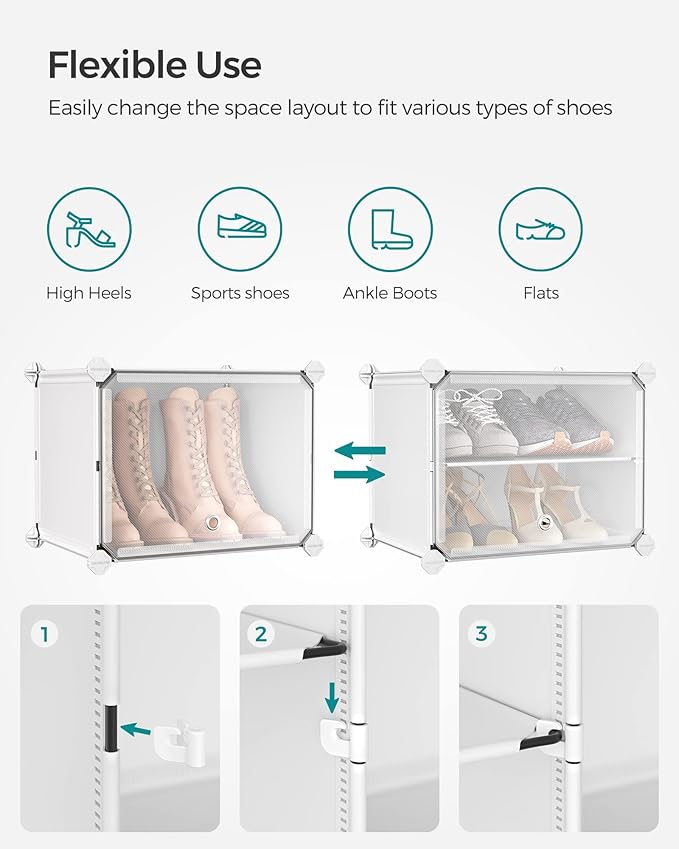 Flexible Use

Easily change the space layout to fit various types of shoes

High Heels

Sports shoes

Ankle Boots

Flats

1

2

3