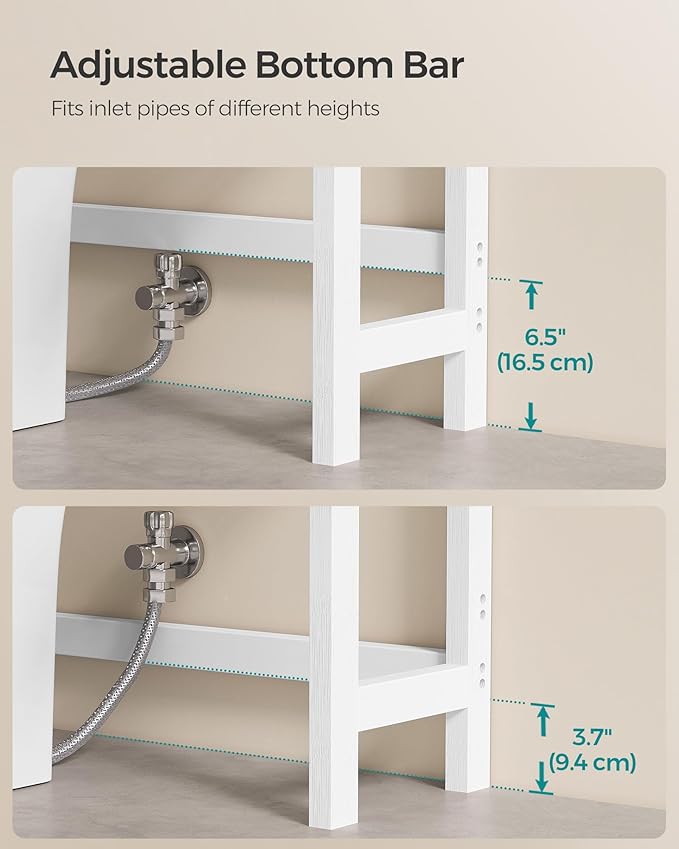 Adjustable Bottom Bar

Fits inlet pipes of different heights

6.5"
(16.5 cm)

3.7"
(9.4 cm)