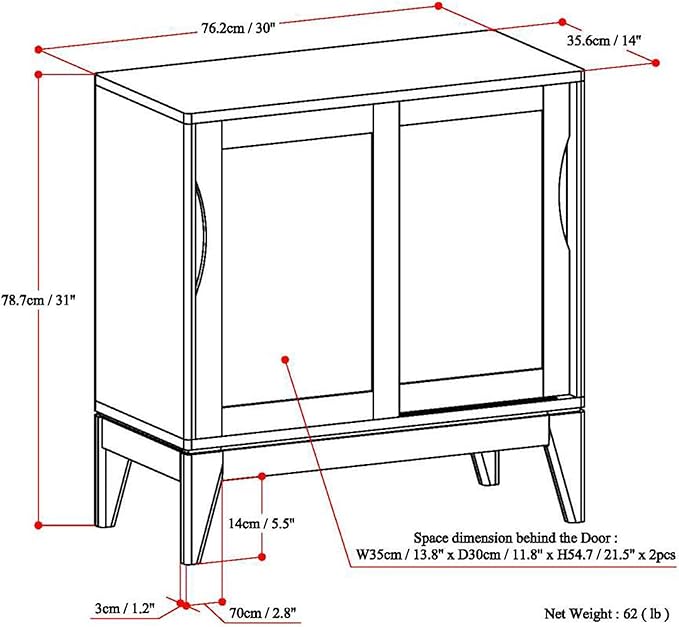 76.2cm / 30"

35.6cm / 14"

78.7cm / 31"

14cm / 5.5"

Space dimension behind the Door :
W35cm / 13.8" x D30cm / 11.8" x H54.7 / 21.5" x 2pcs

3cm / 1.2"

70cm / 2.8"

Net Weight : 62 ( lb )