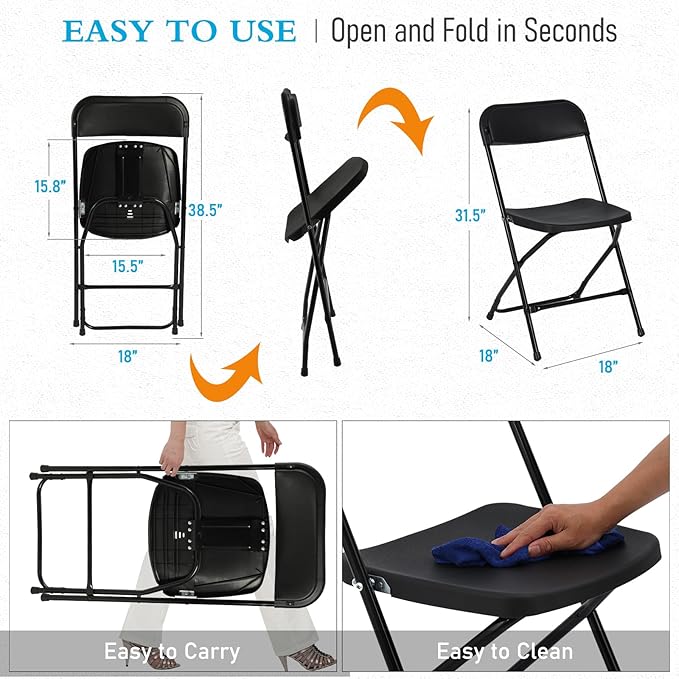 EASY TO USE | Open and Fold in Seconds

15.8"
38.5"
15.5"
18"

31.5"
18"
18"

Easy to Carry

Easy to Clean