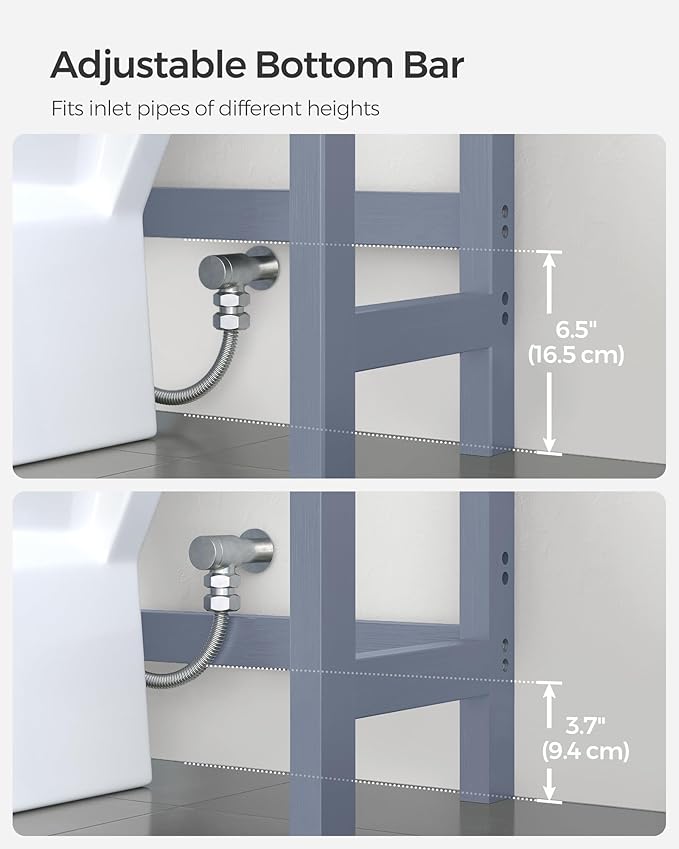 Adjustable Bottom Bar

Fits inlet pipes of different heights

6.5"
(16.5 cm)

3.7"
(9.4 cm)