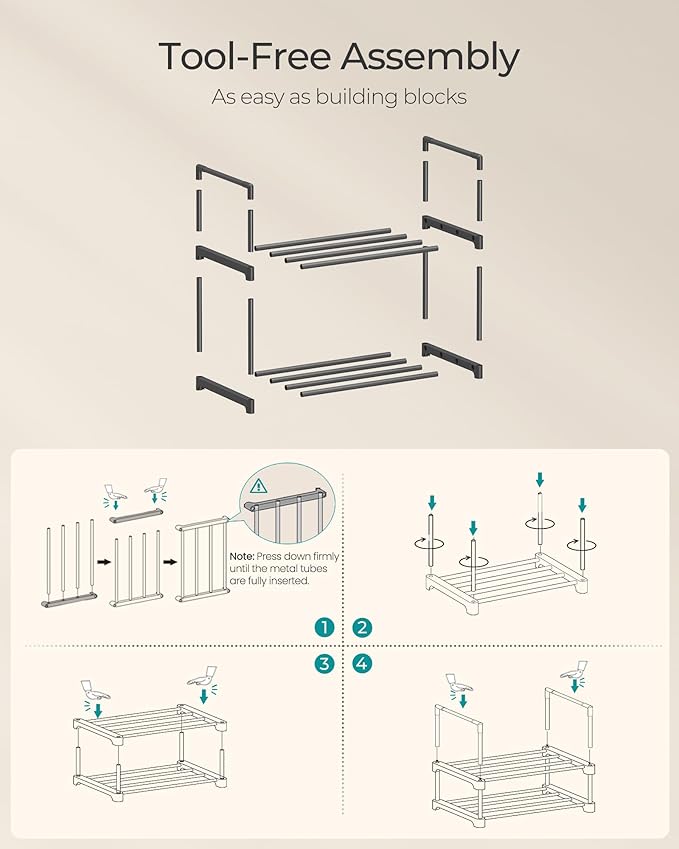 Tool-Free Assembly
As easy as building blocks

Note: Press down firmly until the metal tubes are fully inserted.

1
2
3
4