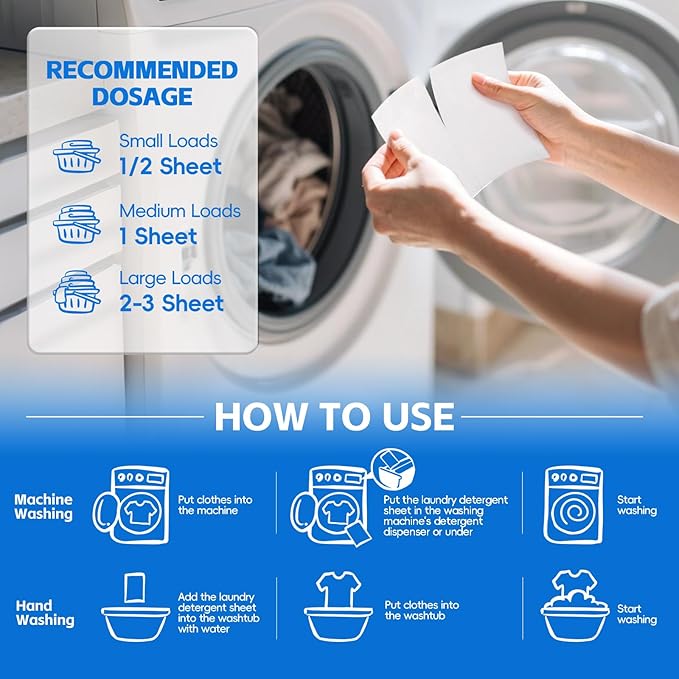 RECOMMENDED DOSAGE

Small Loads
1/2 Sheet

Medium Loads
1 Sheet

Large Loads
2-3 Sheet

HOW TO USE

Machine Washing

Put clothes into the machine

Put the laundry detergent sheet in the washing machine's detergent dispenser or under

Start washing

Hand Washing

Add the laundry detergent sheet into the washtub with water

Put clothes into the washtub

Start washing