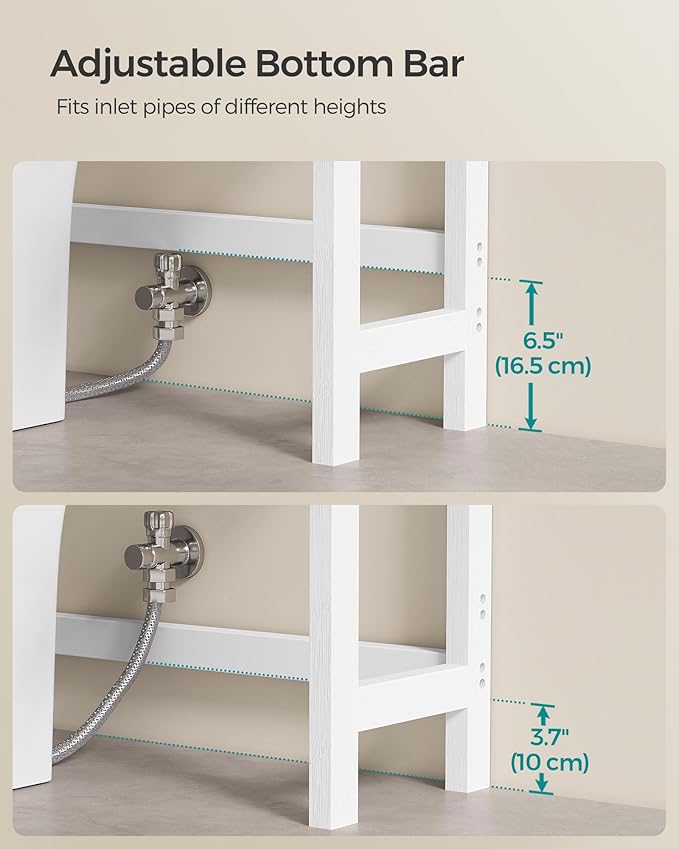 Adjustable Bottom Bar

Fits inlet pipes of different heights

6.5"
(16.5 cm)

3.7"
(10 cm)