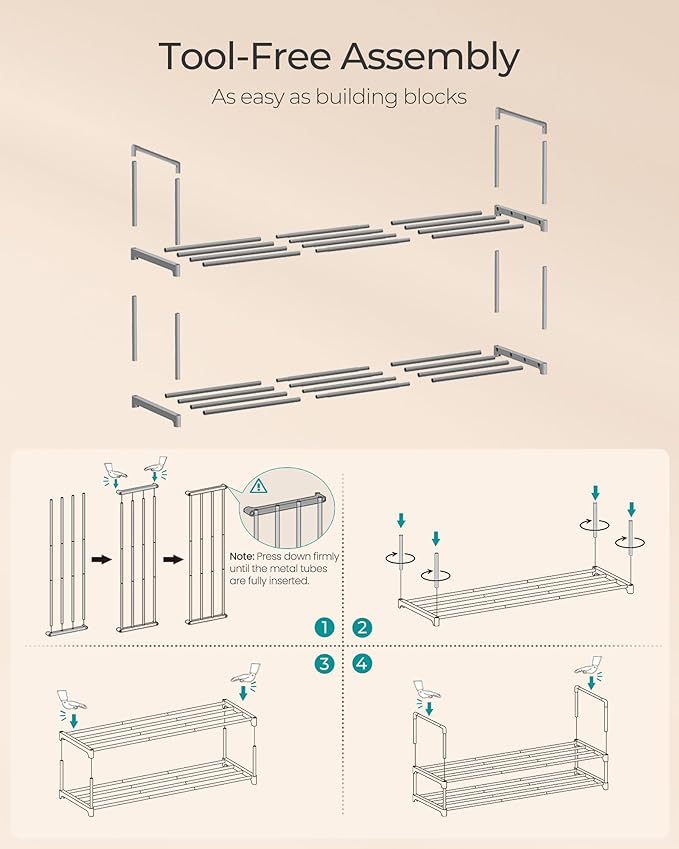 Tool-Free Assembly

As easy as building blocks

Note: Press down firmly until the metal tubes are fully inserted.

1

2

3

4