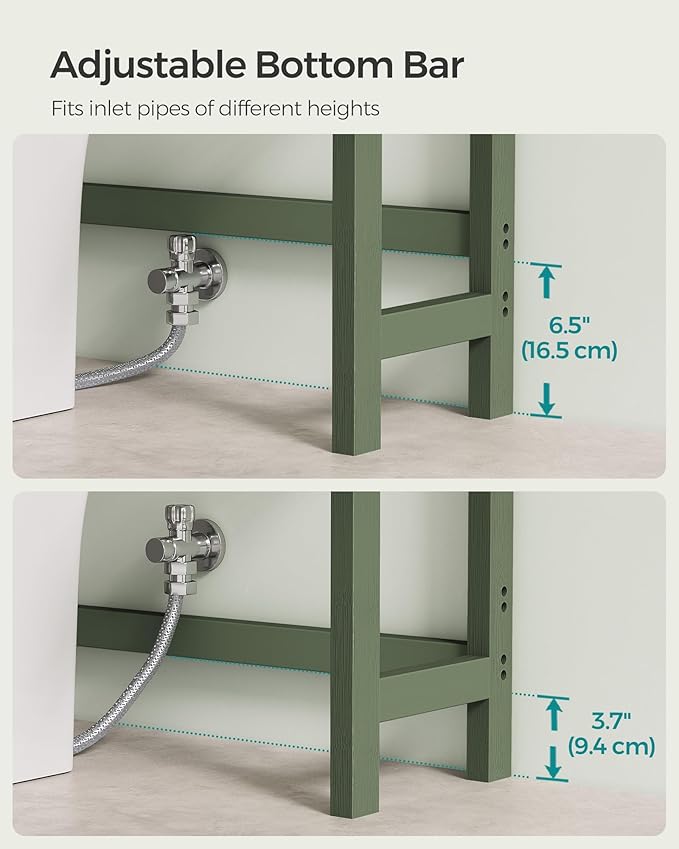 Adjustable Bottom Bar

Fits inlet pipes of different heights

6.5"
(16.5 cm)

3.7"
(9.4 cm)