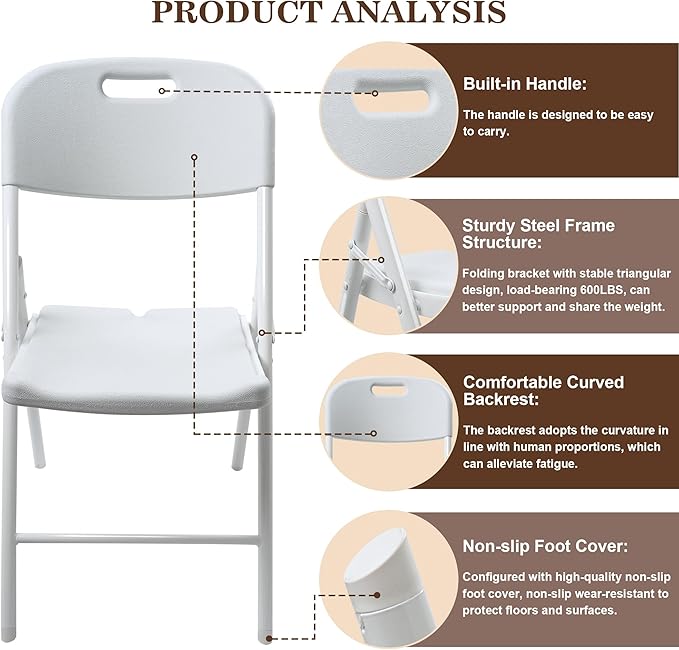 PRODUCT ANALYSIS

Built-in Handle:

The handle is designed to be easy to carry.

Sturdy Steel Frame Structure:

Folding bracket with stable triangular design, load-bearing 600LBS, can better support and share the weight.

Comfortable Curved Backrest:

The backrest adopts the curvature in line with human proportions, which can alleviate fatigue.

Non-slip Foot Cover:

Configured with high-quality non-slip foot cover, non-slip wear-resistant to protect floors and surfaces.