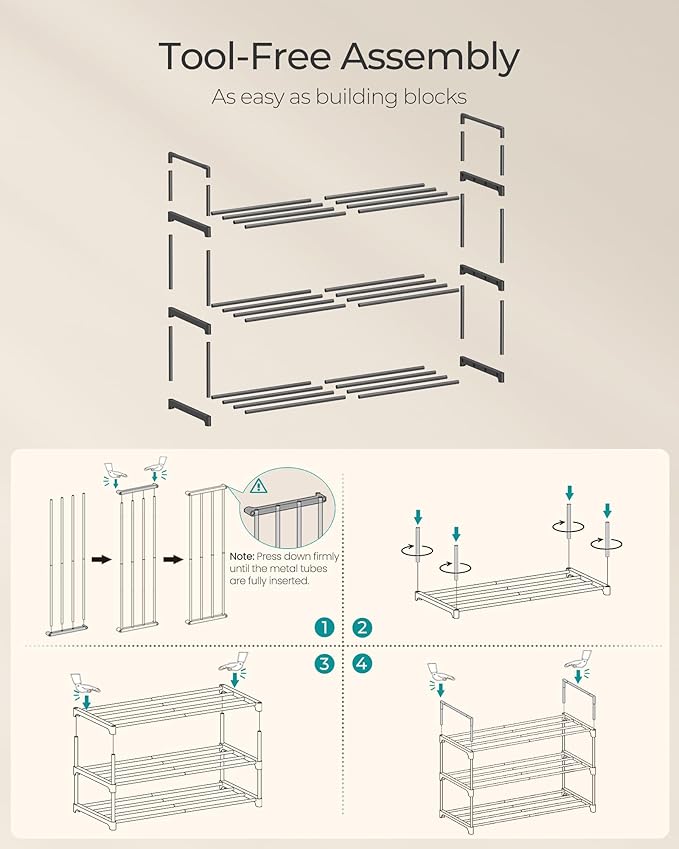 Tool-Free Assembly

As easy as building blocks

Note: Press down firmly until the metal tubes are fully inserted.

1

2

3

4