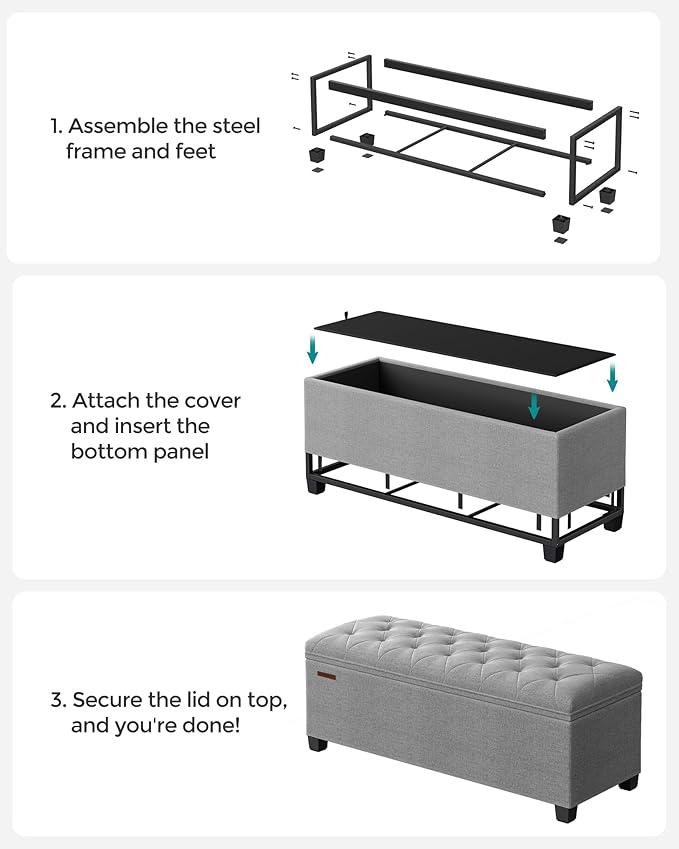 1. Assemble the steel frame and feet

2. Attach the cover and insert the bottom panel

3. Secure the lid on top, and you're done!