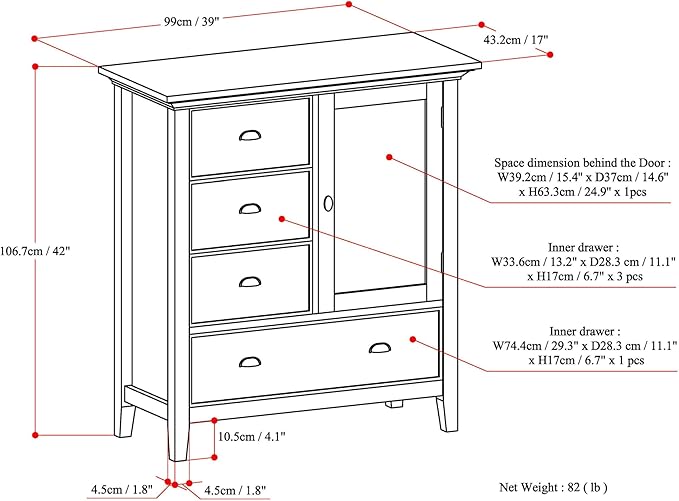 99cm / 39"

43.2cm / 17"

106.7cm / 42"

Space dimension behind the Door : W39.2cm / 15.4" x D37cm / 14.6" x H63.3cm / 24.9" x 1pcs

Inner drawer : W33.6cm / 13.2" x D28.3 cm / 11.1" x H17cm / 6.7" x 3 pcs

Inner drawer : W74.4cm / 29.3" x D28.3 cm / 11.1" x H17cm / 6.7" x 1 pcs

10.5cm / 4.1"

4.5cm / 1.8"

4.5cm / 1.8"

Net Weight : 82 ( lb )