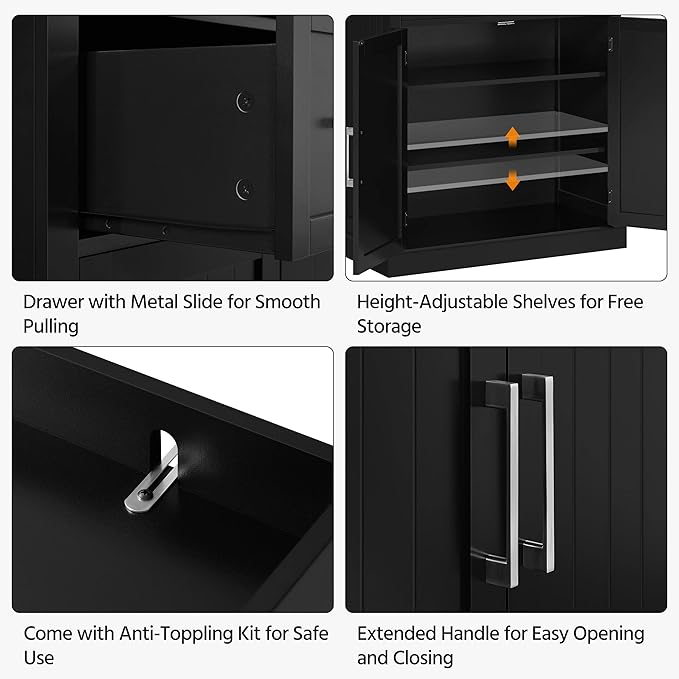 Drawer with Metal Slide for Smooth Pulling

Height-Adjustable Shelves for Free Storage

Come with Anti-Toppling Kit for Safe Use

Extended Handle for Easy Opening and Closing