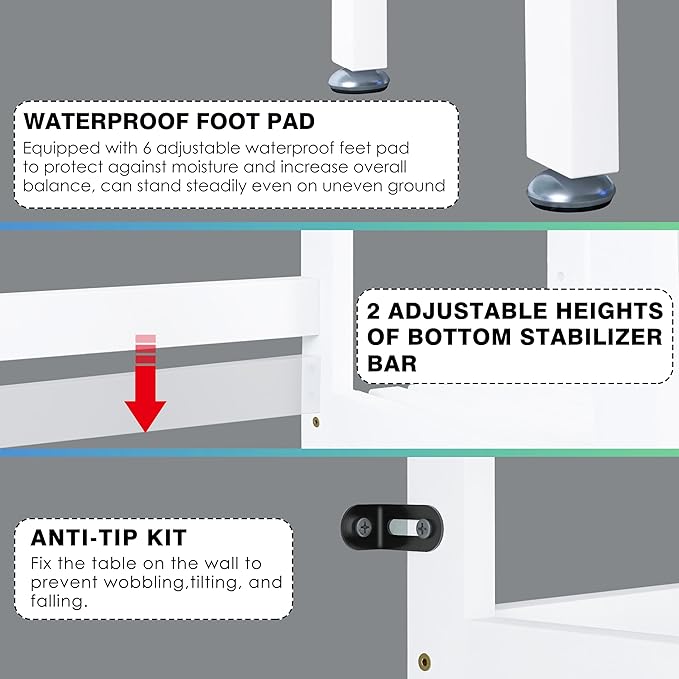 WATERPROOF FOOT PAD

Equipped with 6 adjustable waterproof feet pad to protect against moisture and increase overall balance, can stand steadily even on uneven ground

2 ADJUSTABLE HEIGHTS OF BOTTOM STABILIZER BAR

ANTI-TIP KIT

Fix the table on the wall to prevent wobbling,tilting, and falling.