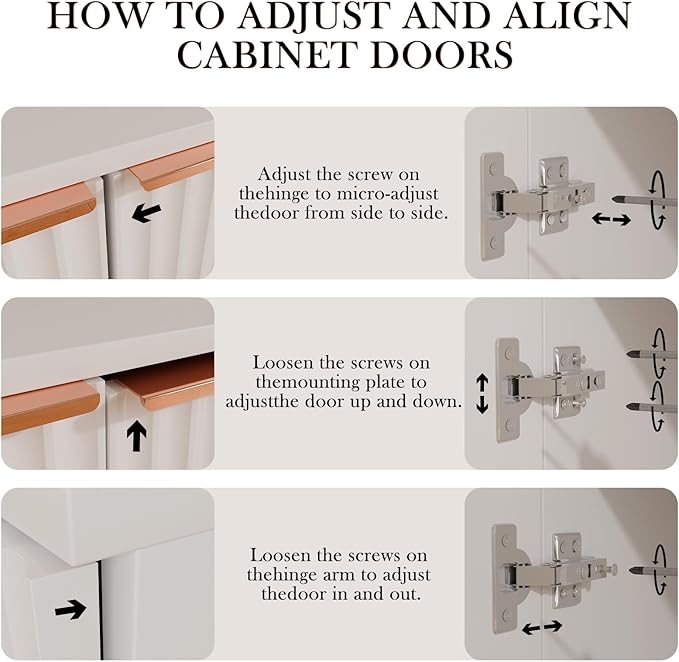 HOW TO ADJUST AND ALIGN CABINET DOORS

Adjust the screw on thehinge to micro-adjust thedoor from side to side.

Loosen the screws on themounting plate to adjustthe door up and down.

Loosen the screws on thehinge arm to adjust thedoor in and out.