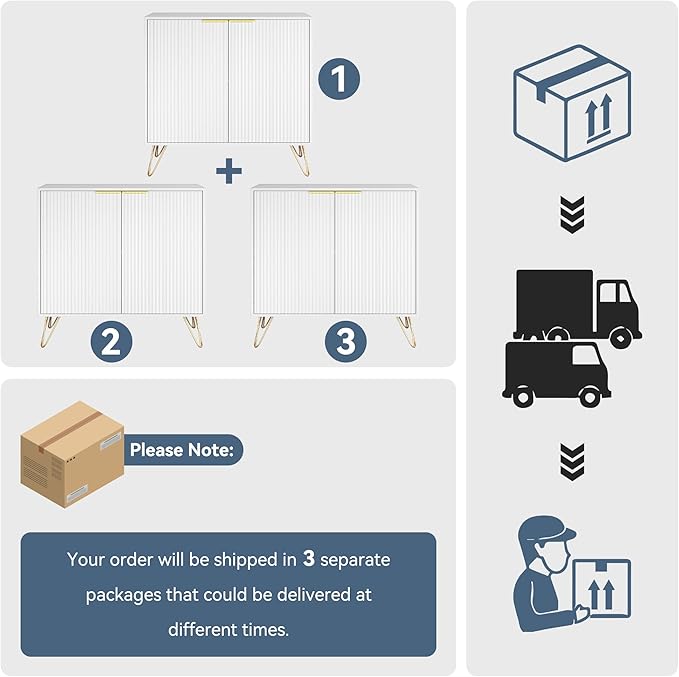 1

+

2

3

Please Note:

Your order will be shipped in 3 separate packages that could be delivered at different times.