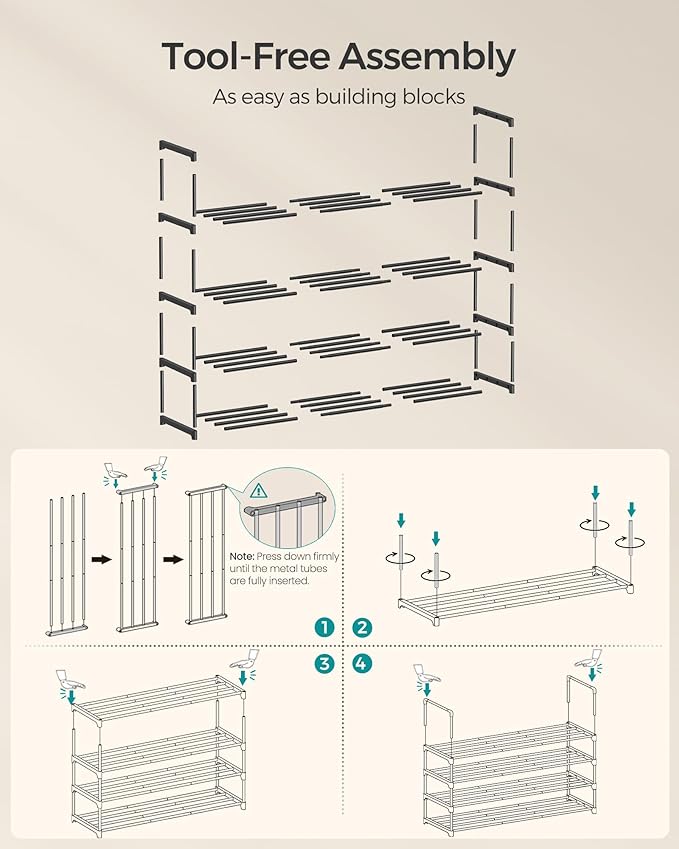 Tool-Free Assembly

As easy as building blocks

Note: Press down firmly until the metal tubes are fully inserted.

1

2

3

4