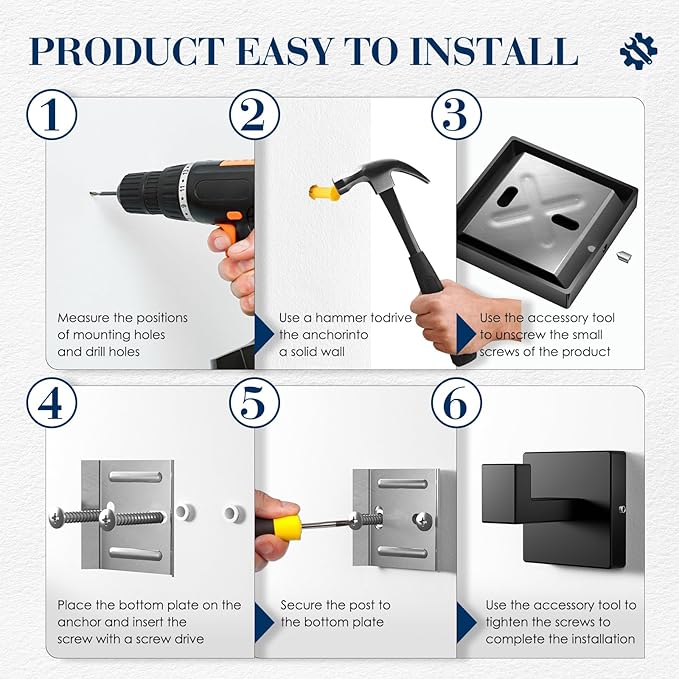 PRODUCT EASY TO INSTALL

1

Measure the positions of mounting holes and drill holes

2

Use a hammer todrive the anchorinto a solid wall

3

Use the accessory tool to unscrew the small screws of the product

4

Place the bottom plate on the anchor and insert the screw with a screw drive

5

Secure the post to the bottom plate

6

Use the accessory tool to tighten the screws to complete the installation