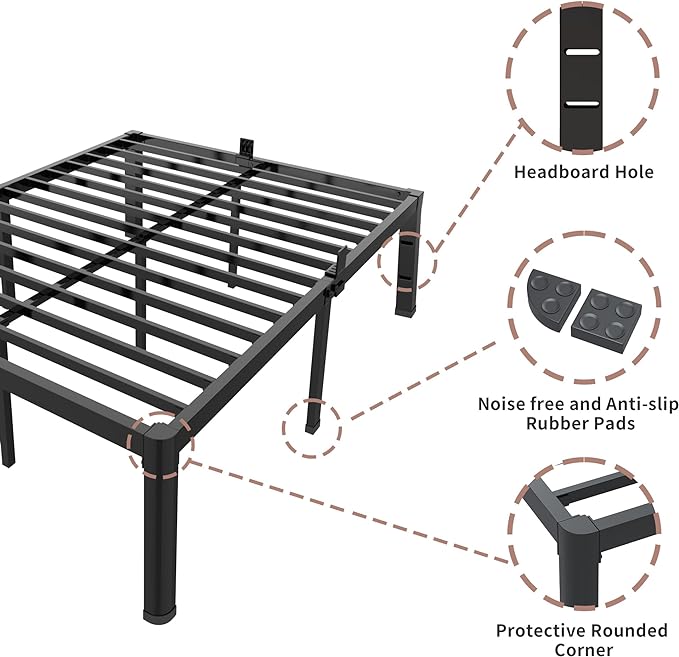 Headboard Hole

Noise free and Anti-slip Rubber Pads

Protective Rounded Corner