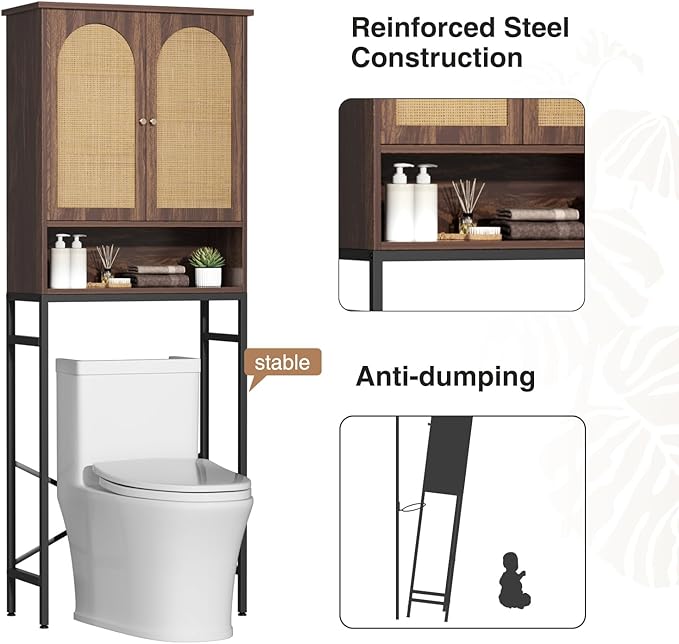 Reinforced Steel Construction

stable

Anti-dumping