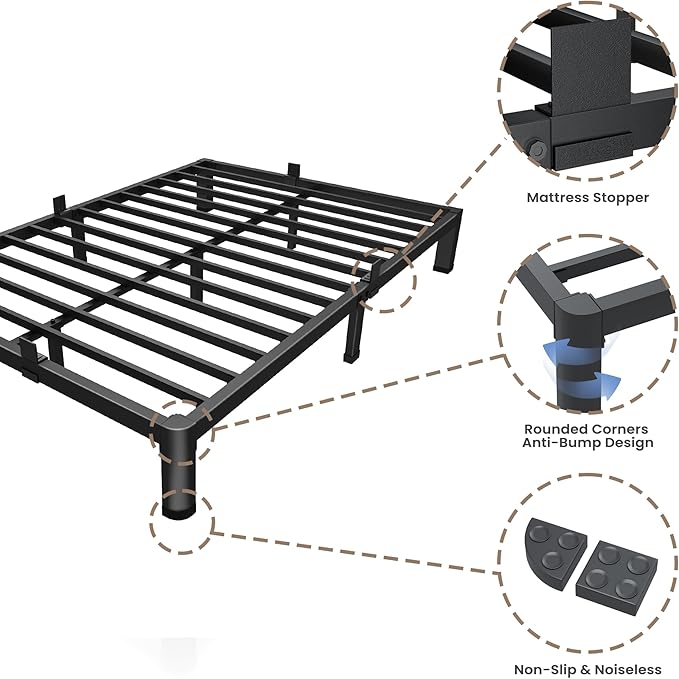 Mattress Stopper

Rounded Corners
Anti-Bump Design

Non-Slip & Noiseless