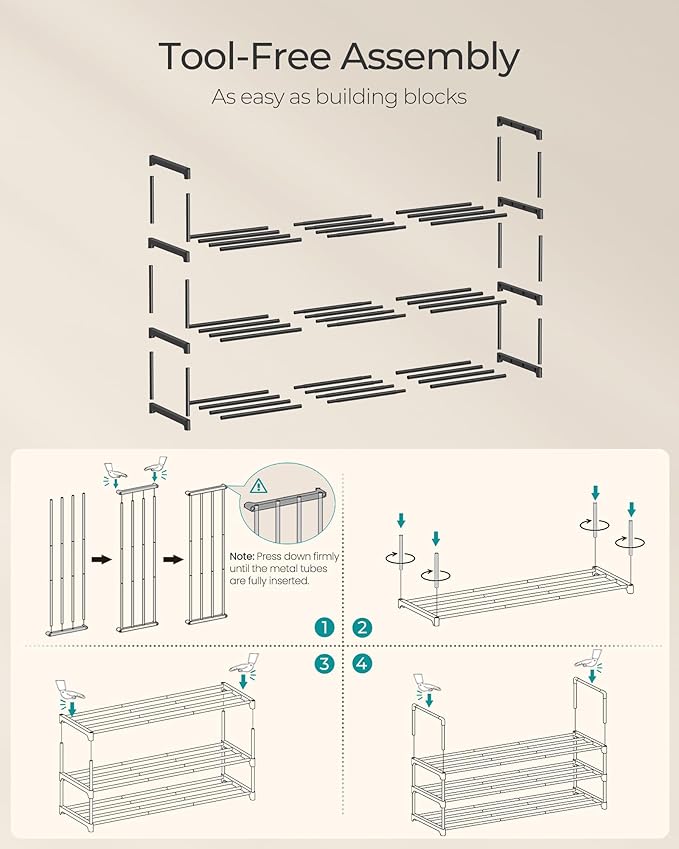 Tool-Free Assembly
As easy as building blocks

Note: Press down firmly until the metal tubes are fully inserted.

1
2
3
4