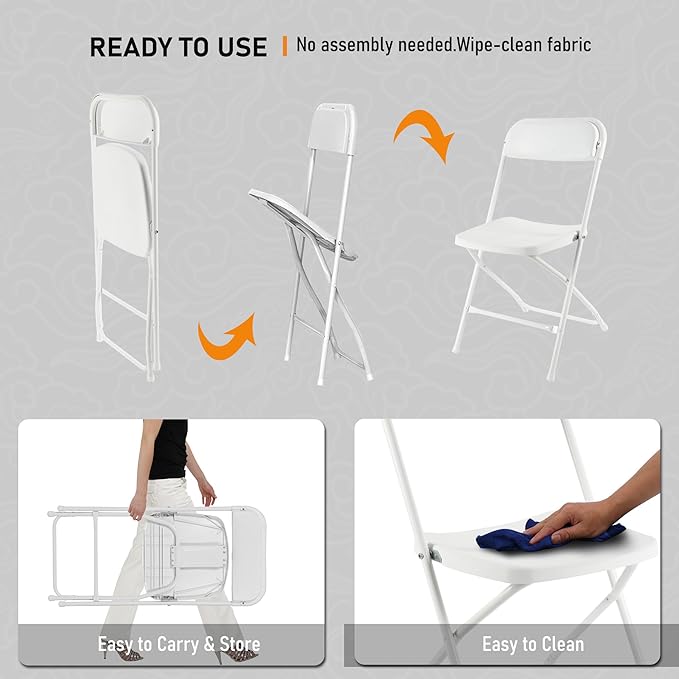 READY TO USE | No assembly needed.Wipe-clean fabric

Easy to Carry & Store

Easy to Clean