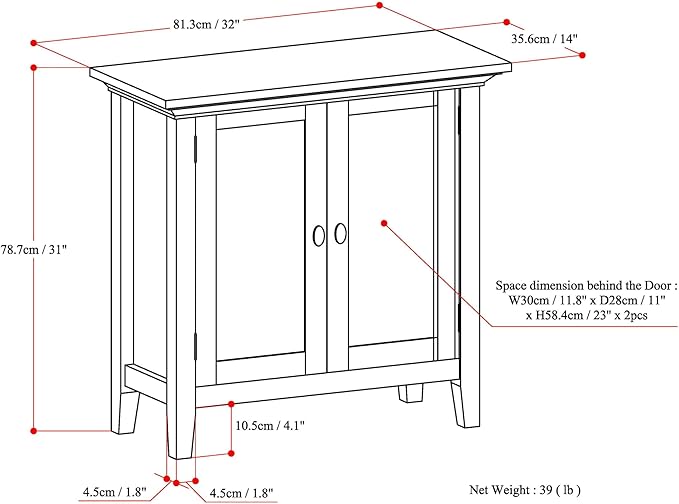 81.3cm / 32"

35.6cm / 14"

78.7cm / 31"

Space dimension behind the Door : W30cm / 11.8" x D28cm / 11" x H58.4cm / 23" x 2pcs

10.5cm / 4.1"

4.5cm / 1.8"

4.5cm / 1.8"

Net Weight : 39 ( lb )