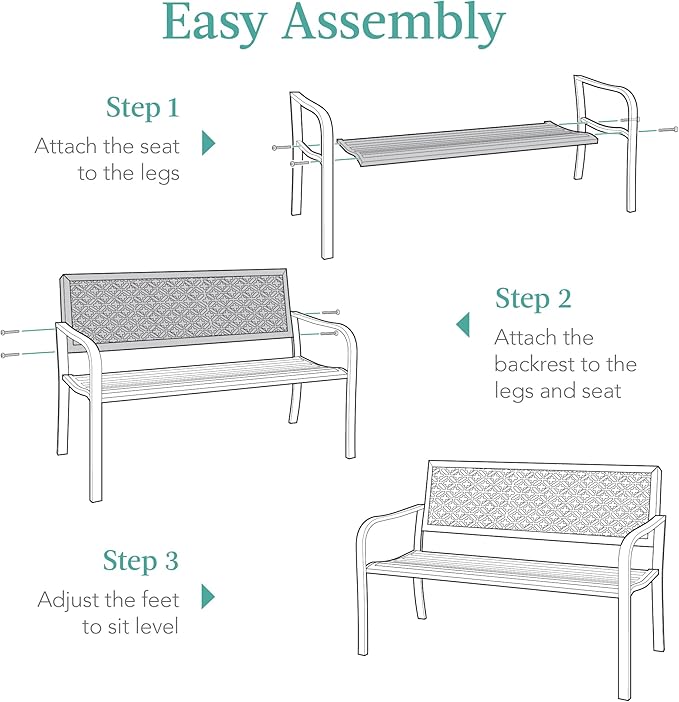 Easy Assembly

Step 1
Attach the seat to the legs

Step 2
Attach the backrest to the legs and seat

Step 3
Adjust the feet to sit level