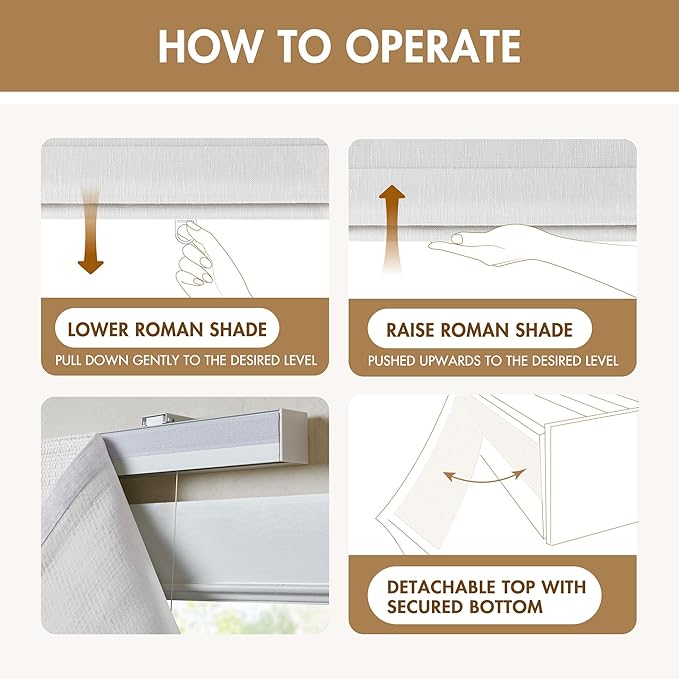 HOW TO OPERATE

LOWER ROMAN SHADE
PULL DOWN GENTLY TO THE DESIRED LEVEL

RAISE ROMAN SHADE
PUSHED UPWARDS TO THE DESIRED LEVEL

DETACHABLE TOP WITH SECURED BOTTOM