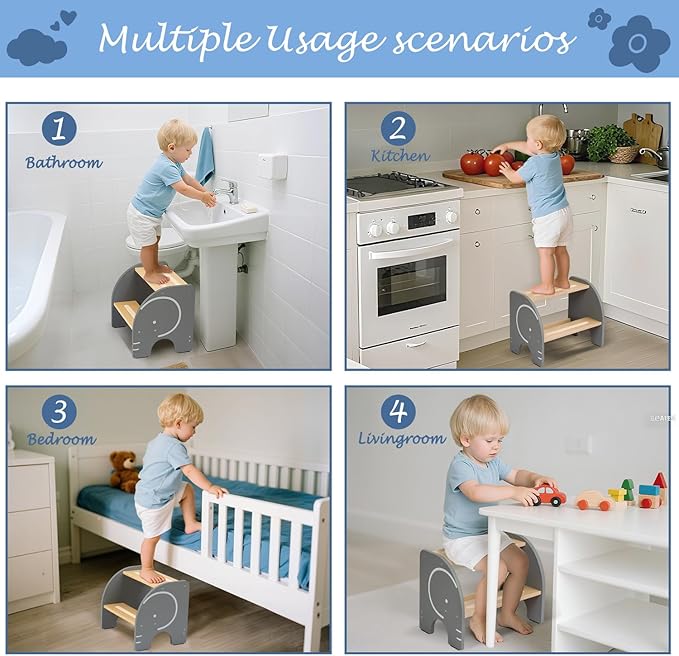 Multiple Usage scenarios

1
Bathroom

2
Kitchen

3
Bedroom

4
Livingroom