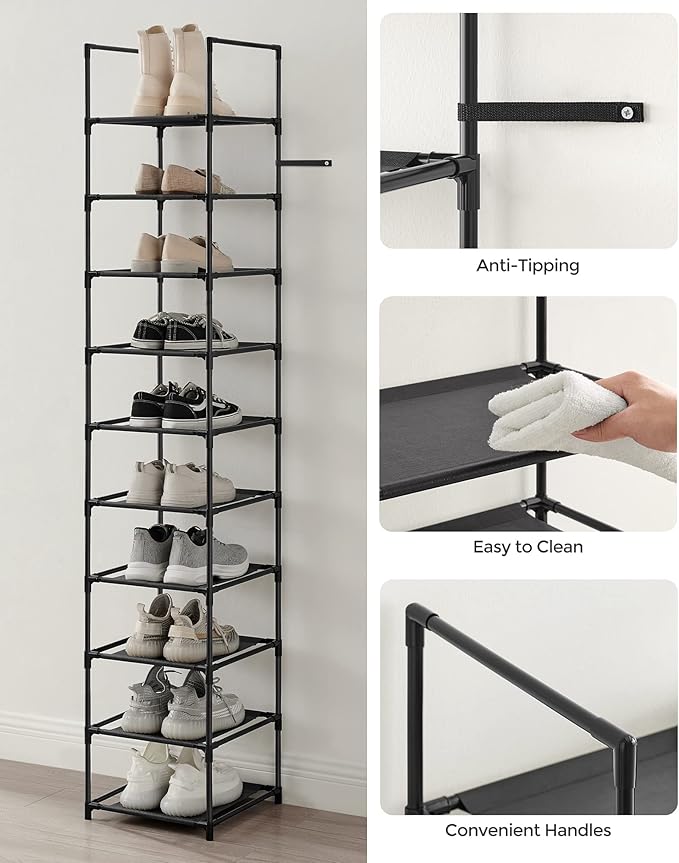 Anti-Tipping

Easy to Clean

Convenient Handles