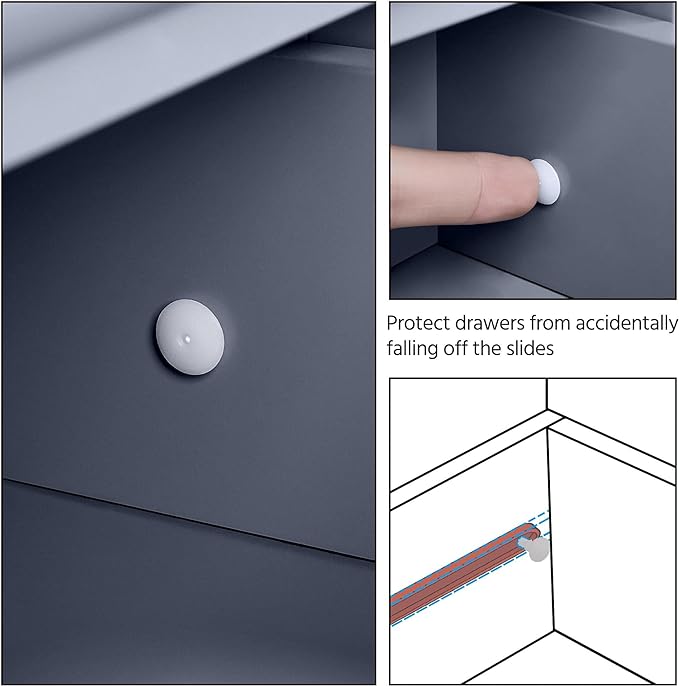 Protect drawers from accidentally falling off the slides