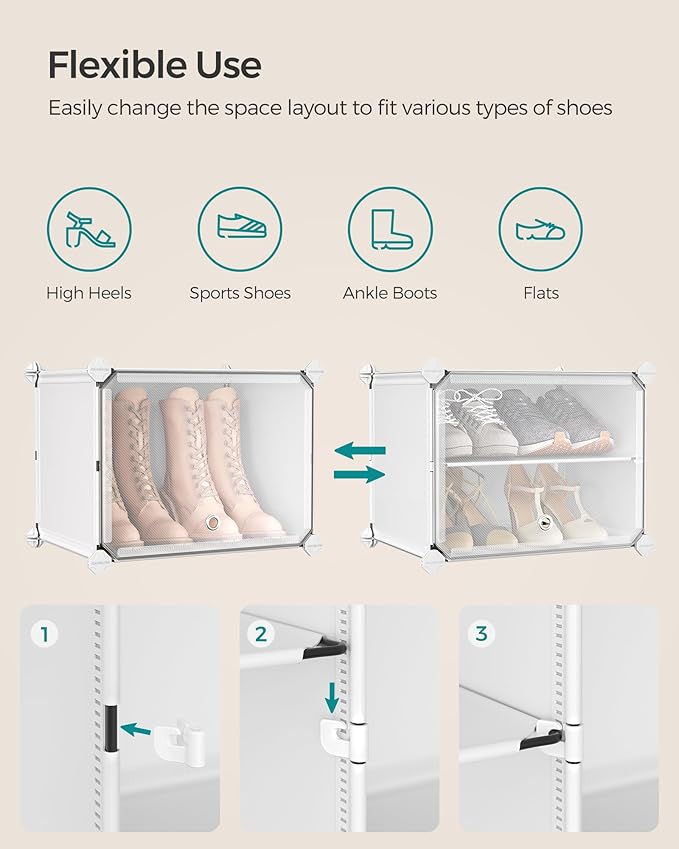 Flexible Use
Easily change the space layout to fit various types of shoes

High Heels
Sports Shoes
Ankle Boots
Flats

1
2
3