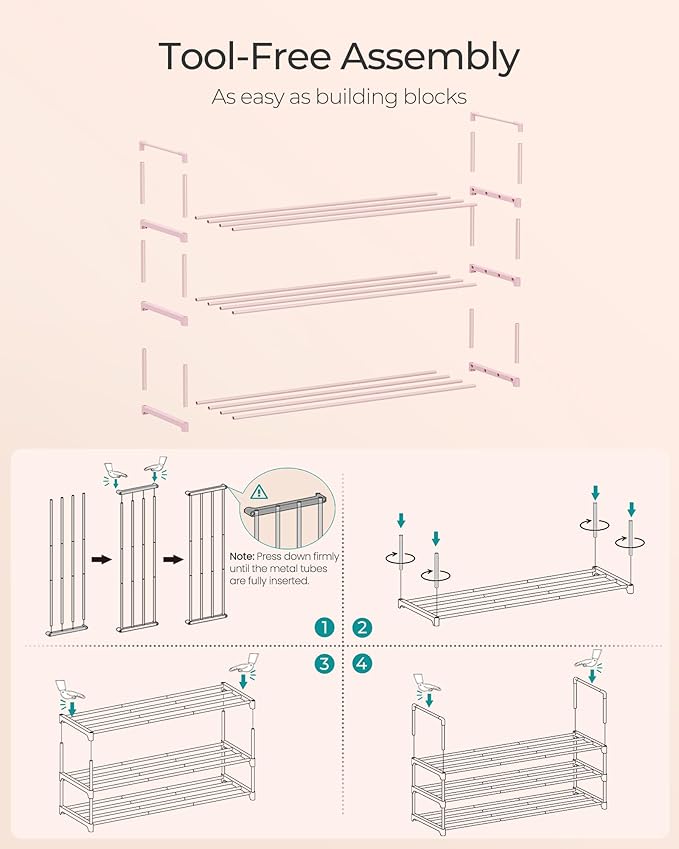 Tool-Free Assembly
As easy as building blocks

Note: Press down firmly until the metal tubes are fully inserted.

1
2
3
4