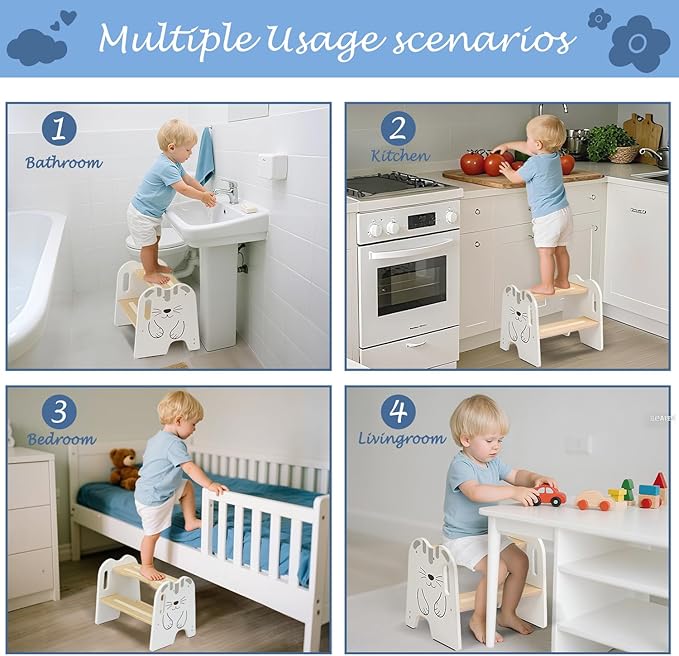 Multiple Usage scenarios

1
Bathroom

2
Kitchen

3
Bedroom

4
Livingroom