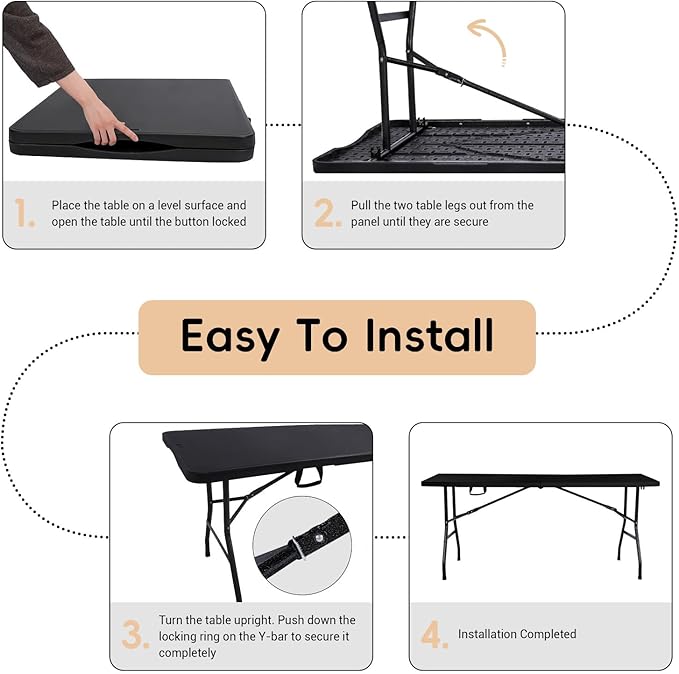 1. Place the table on a level surface and open the table until the button locked

2. Pull the two table legs out from the panel until they are secure

Easy To Install

3. Turn the table upright. Push down the locking ring on the Y-bar to secure it completely

4. Installation Completed