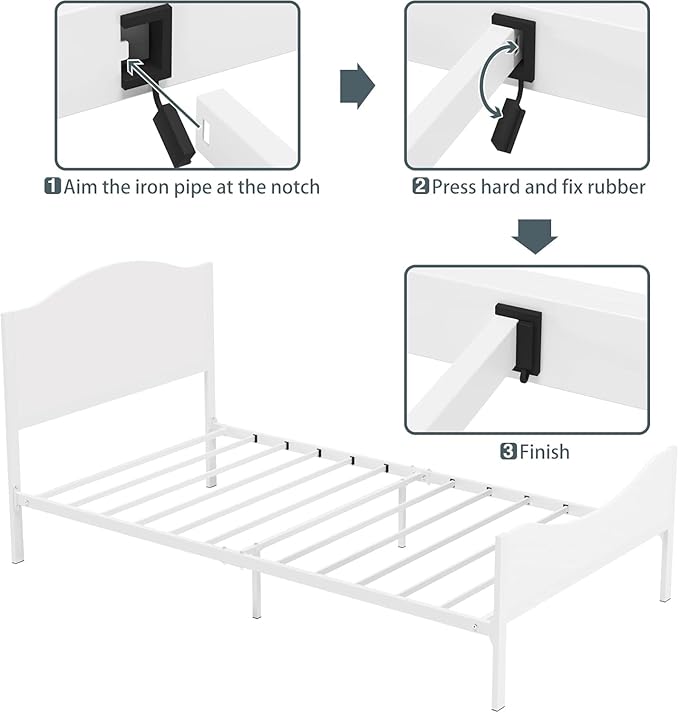 1 Aim the iron pipe at the notch

2 Press hard and fix rubber

3 Finish