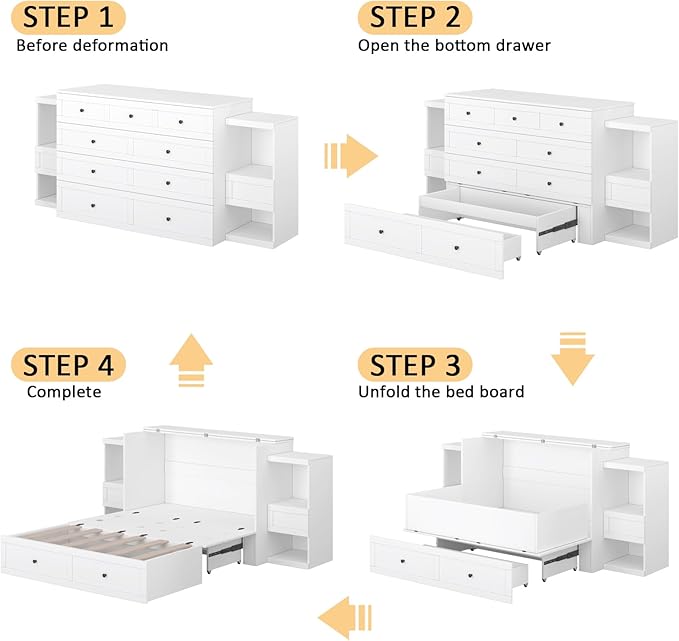 STEP 1
Before deformation

STEP 2
Open the bottom drawer

STEP 4
Complete

STEP 3
Unfold the bed board